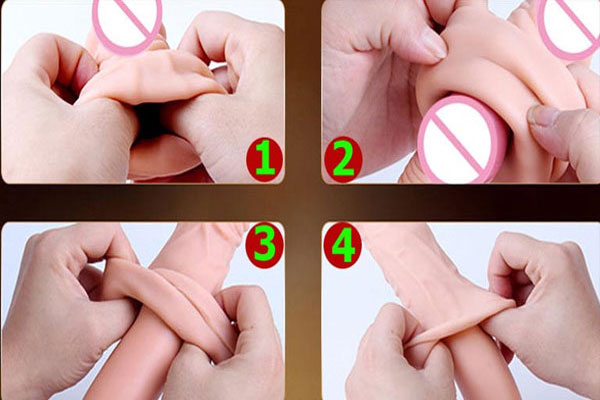 1
2
3
4