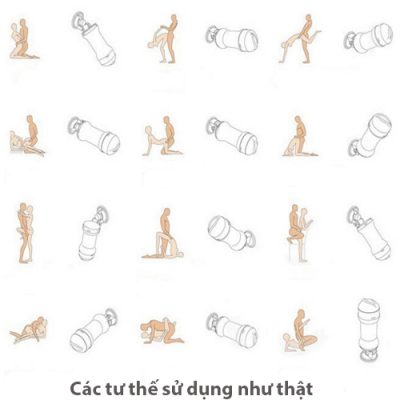 Các tư thế sử dụng như thật