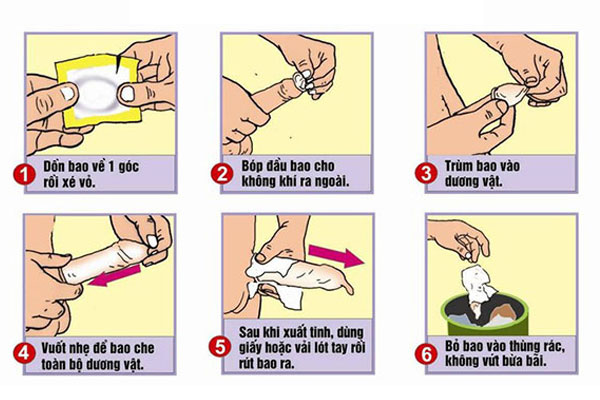 1 Dồn bao về 1 góc rồi xé vỏ.

2 Bóp đầu bao cho không khí ra ngoài.

3 Trùm bao vào dương vật.

4 Vuốt nhẹ để bao che toàn bộ dương vật.

5 Sau khi xuất tinh, dùng giấy hoặc vải lót tay rồi rút bao ra.

6 Bỏ bao vào thùng rác, không vứt bừa bãi.