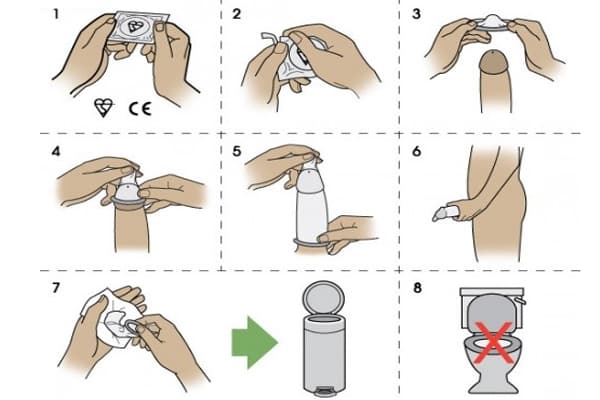 1

CE

2

3

4

5

6

7

8