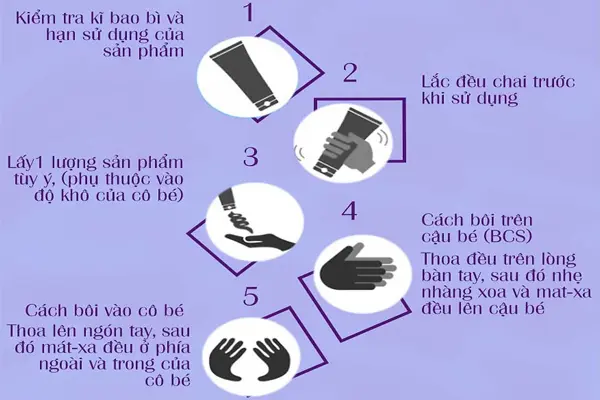 1

Kiểm tra kĩ bao bì và hạn sử dụng của sản phẩm

2

Lắc đều chai trước khi sử dụng

3

Lấy1 lượng sản phẩm tùy ý, (phụ thuộc vào độ khô của cô bé)

4

Cách bôi trên cậu bé (BCS)

Thoa đều trên lòng bàn tay, sau đó nhẹ nhàng xoa và mat-xa đều lên cậu bé

5

Cách bôi vào cô bé

Thoa lên ngón tay, sau đó mát-xa đều ở phía ngoài và trong của cô bé