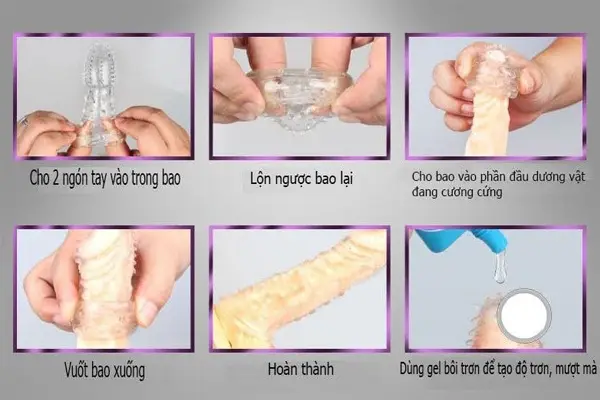 Cho 2 ngón tay vào trong bao

Lộn ngược bao lại

Cho bao vào phần đầu dương vật đang cương cứng

Vuốt bao xuống

Hoàn thành

Dùng gel bôi trơn để tạo độ trơn, mượt mà